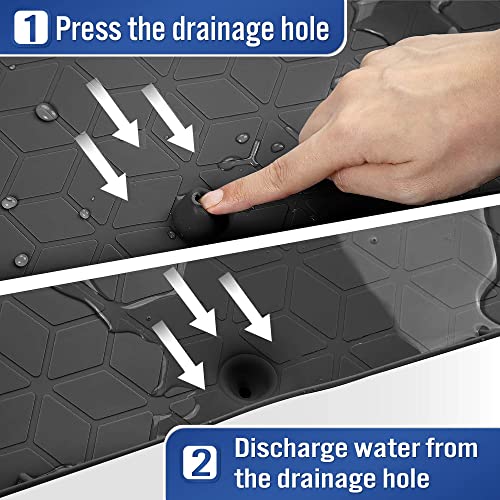 1 Press the drainage hole

2 Discharge water from the drainage hole