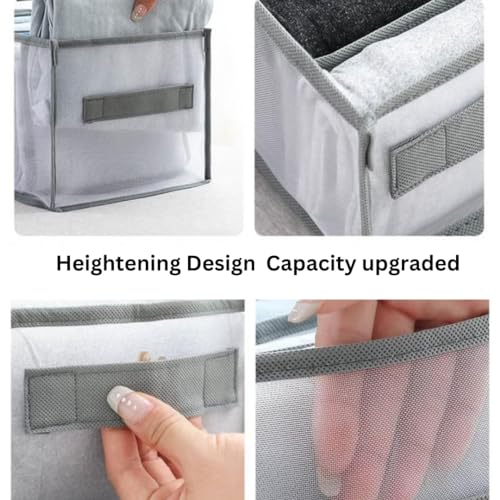 Heightening Design  Capacity upgraded